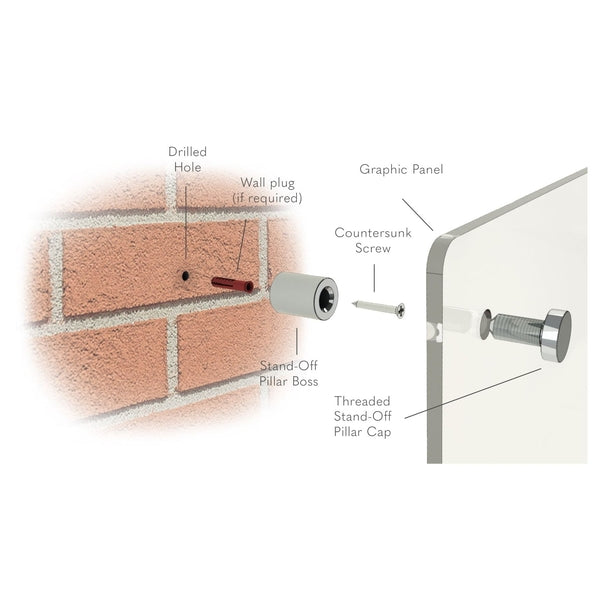 Drilled Hole

Wall plug (if required)

Graphic Panel

Countersunk Screw

Stand-Off Pillar Boss

Threaded Stand-Off Pillar Cap